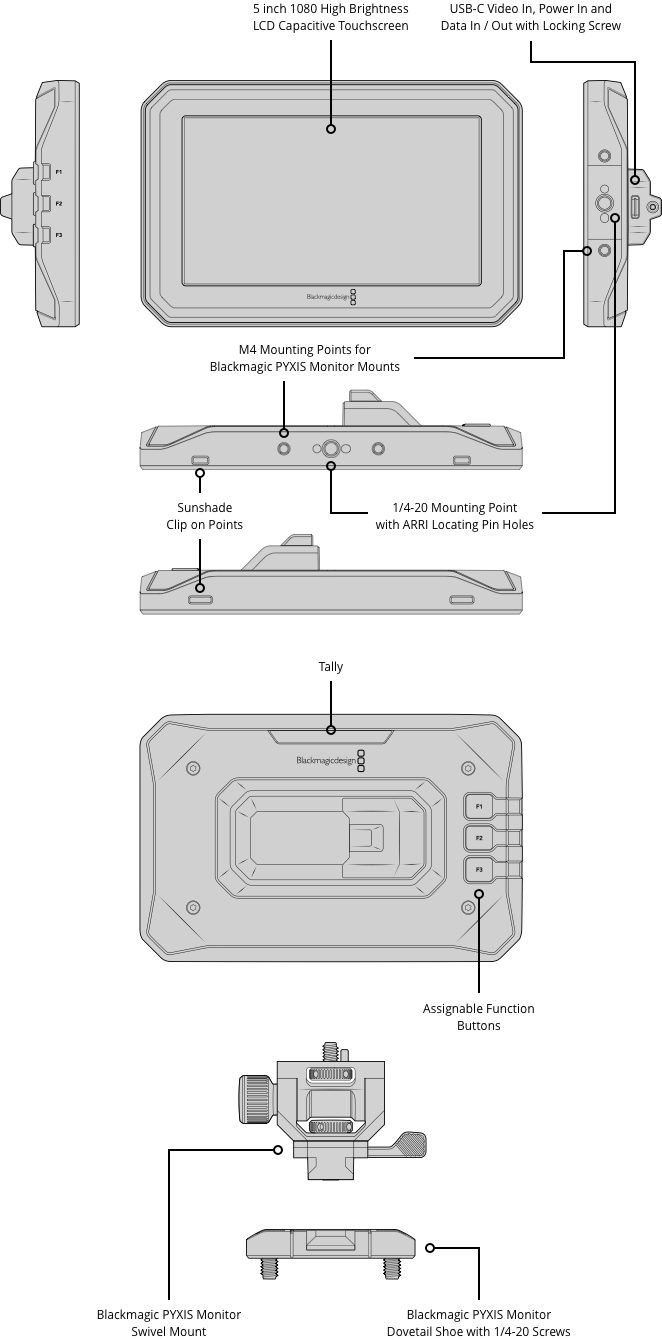 5 inch 1080 High Brightness LCD Capacitive Touchscreen

USB-C Video In, Power In and Data In / Out with Locking Screw

F1
F2
F3

Blackmagicdesign

M4 Mounting Points for Blackmagic PYXIS Monitor Mounts

Sunshade Clip on Points

1/4-20 Mounting Point with ARRI Locating Pin Holes

Tally

Blackmagicdesign

F1
F2
F3

Assignable Function Buttons

Blackmagic PYXIS Monitor Swivel Mount

Blackmagic PYXIS Monitor Dovetail Shoe with 1/4-20 Screws